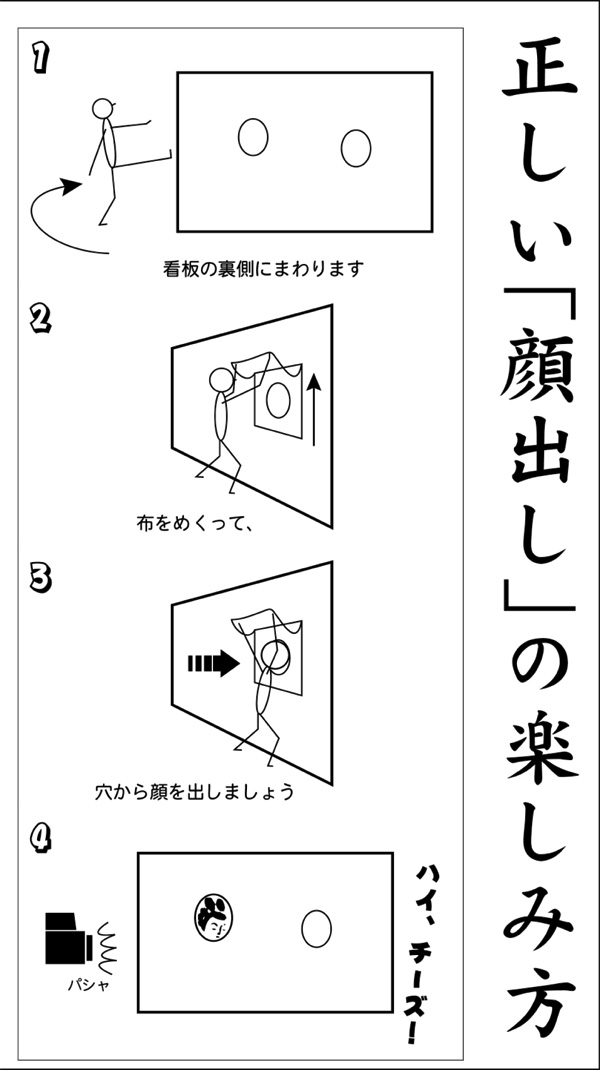 正しい「顔出し」の楽しみ方

1

看板の裏側にまわります

2

布をめくって、

3

穴から顔を出しましょう

4

パシャ

ハイ、チーズ!